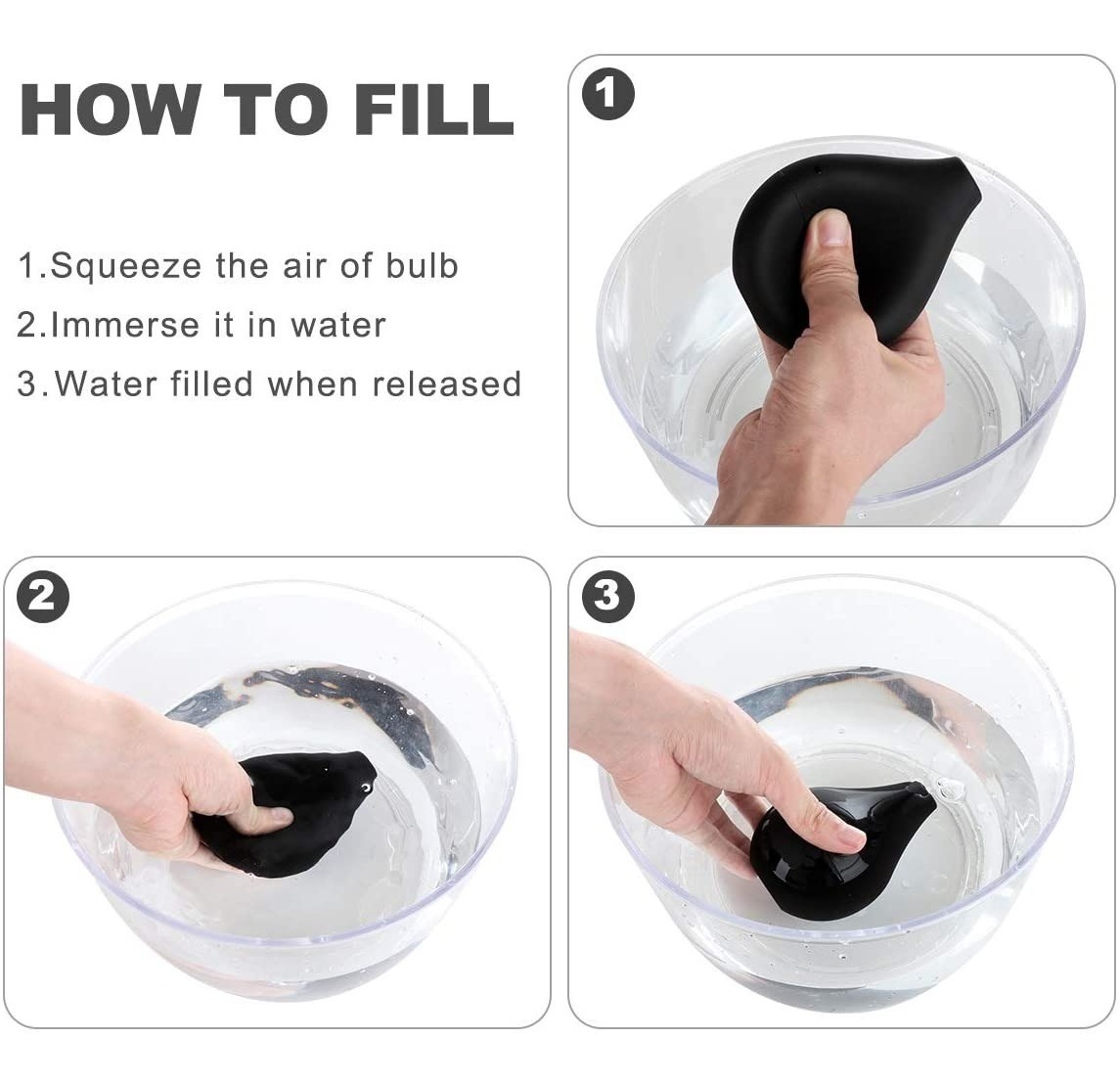 HOW TO FILL

1.Squeeze the air of bulb
2.Immerse it in water
3.Water filled when released

1

2

3