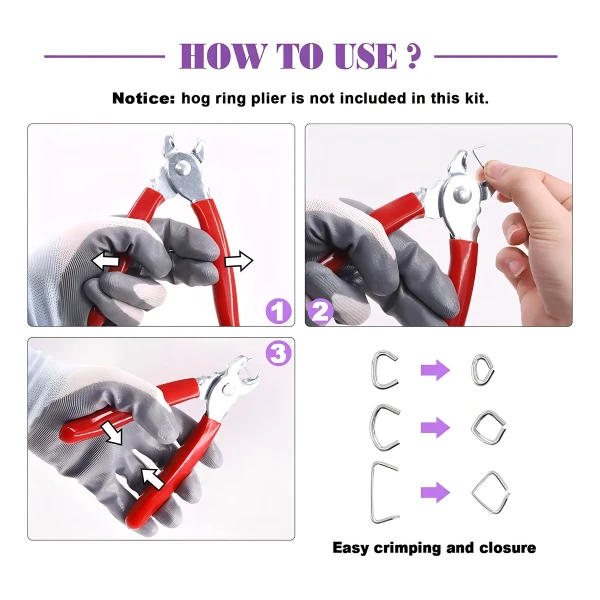 HOW TO USE ?

Notice: hog ring plier is not included in this kit.

1

2

3

Easy crimping and closure