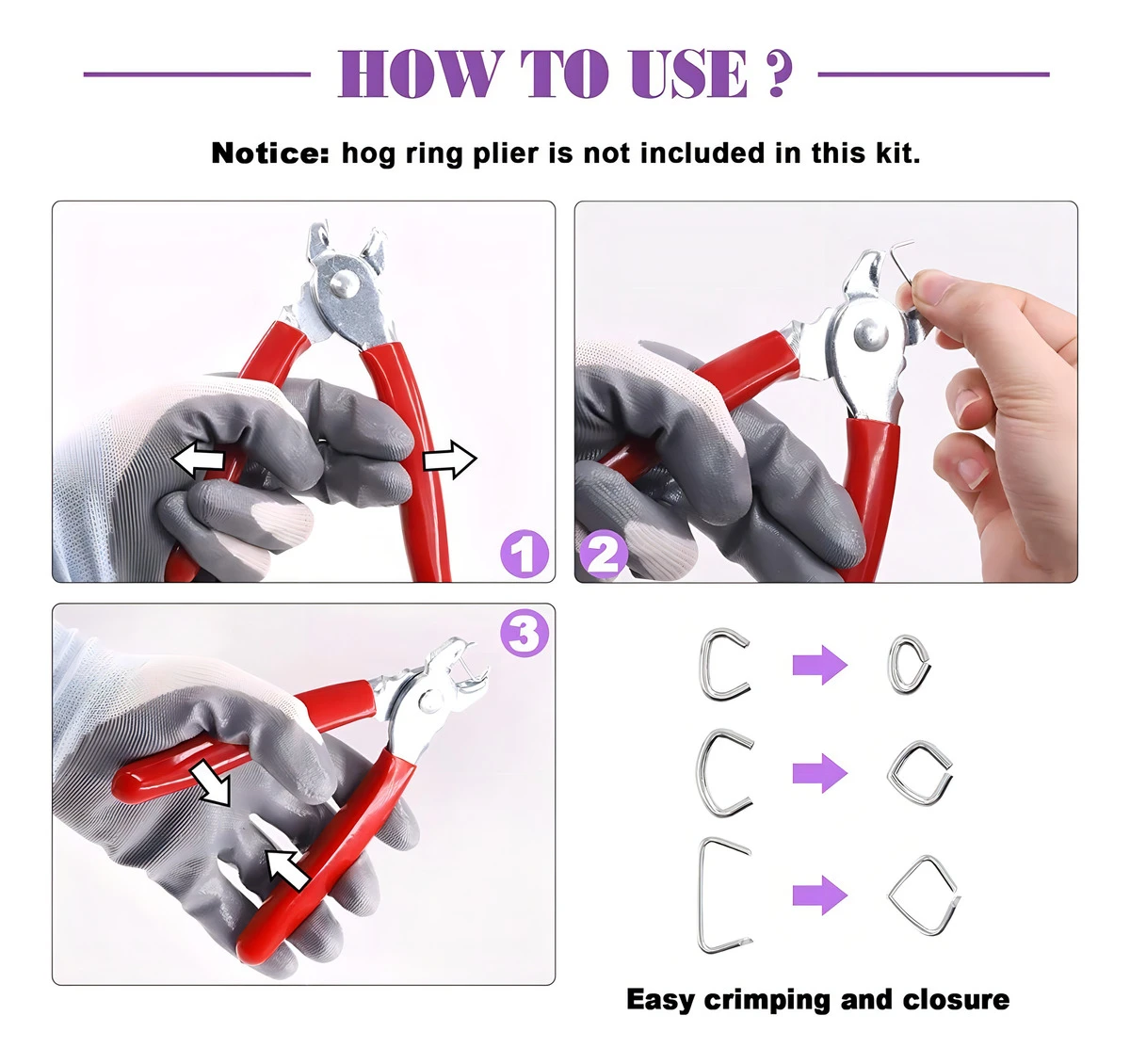 HOW TO USE ?

Notice: hog ring plier is not included in this kit.

1

2

3

Easy crimping and closure