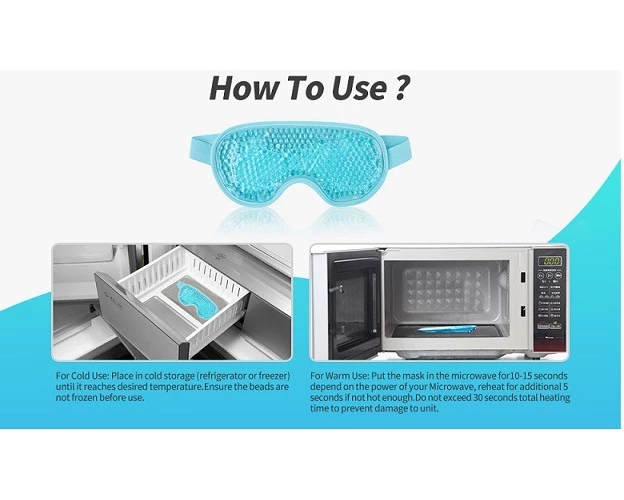 How To Use ?

For Cold Use: Place in cold storage (refrigerator or freezer) until it reaches desired temperature.Ensure the beads are not frozen before use.

For Warm Use: Put the mask in the microwave for10-15 seconds depend on the power of your Microwave, reheat for additional 5 seconds if not hot enough.Do not exceed 30 seconds total heating time to prevent damage to unit.