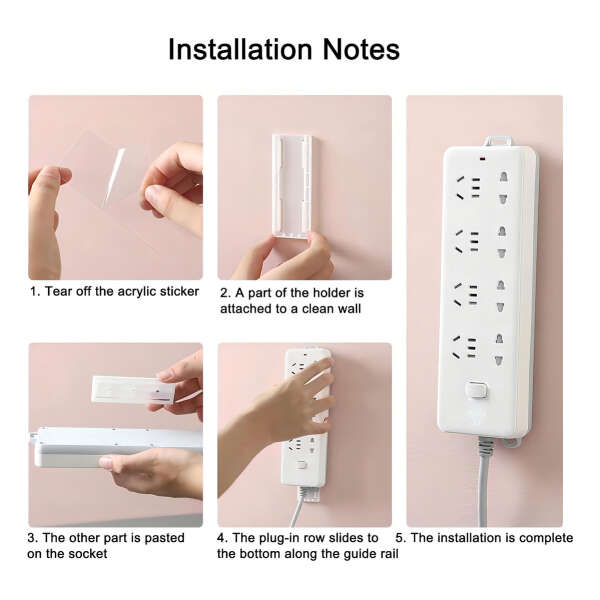 Installation Notes

1. Tear off the acrylic sticker

2. A part of the holder is attached to a clean wall

3. The other part is pasted on the socket

4. The plug-in row slides to the bottom along the guide rail

5. The installation is complete