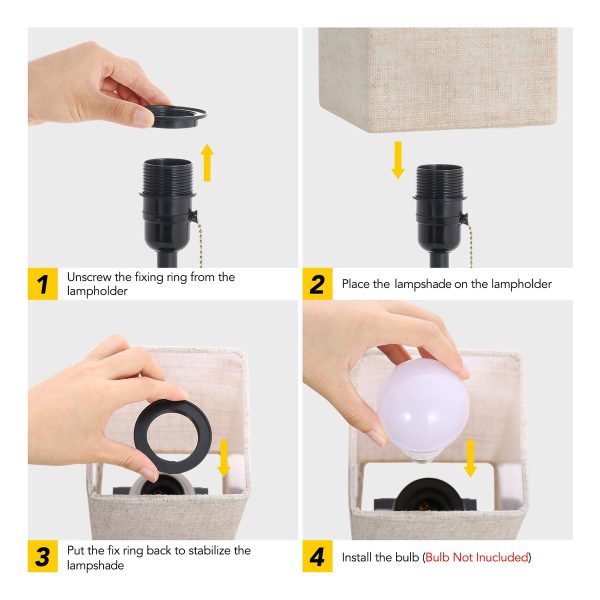 1 Unscrew the fixing ring from the lampholder

2 Place the lampshade on the lampholder

3 Put the fix ring back to stabilize the lampshade

4 Install the bulb (Bulb Not Inucluded)