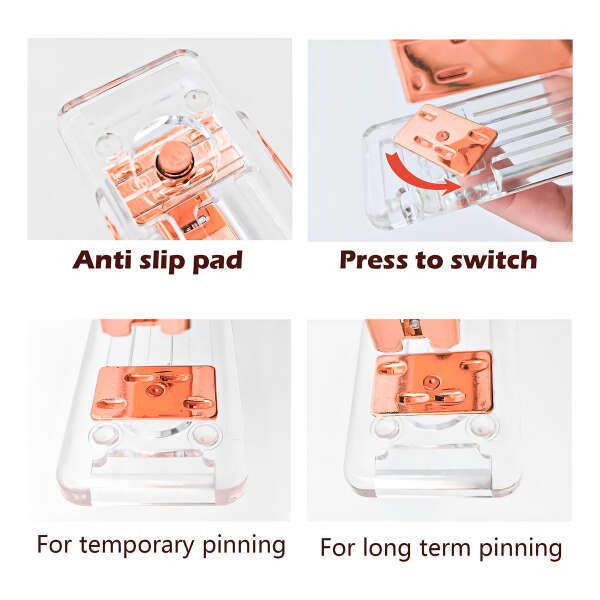 Anti slip pad

Press to switch

For temporary pinning

For long term pinning